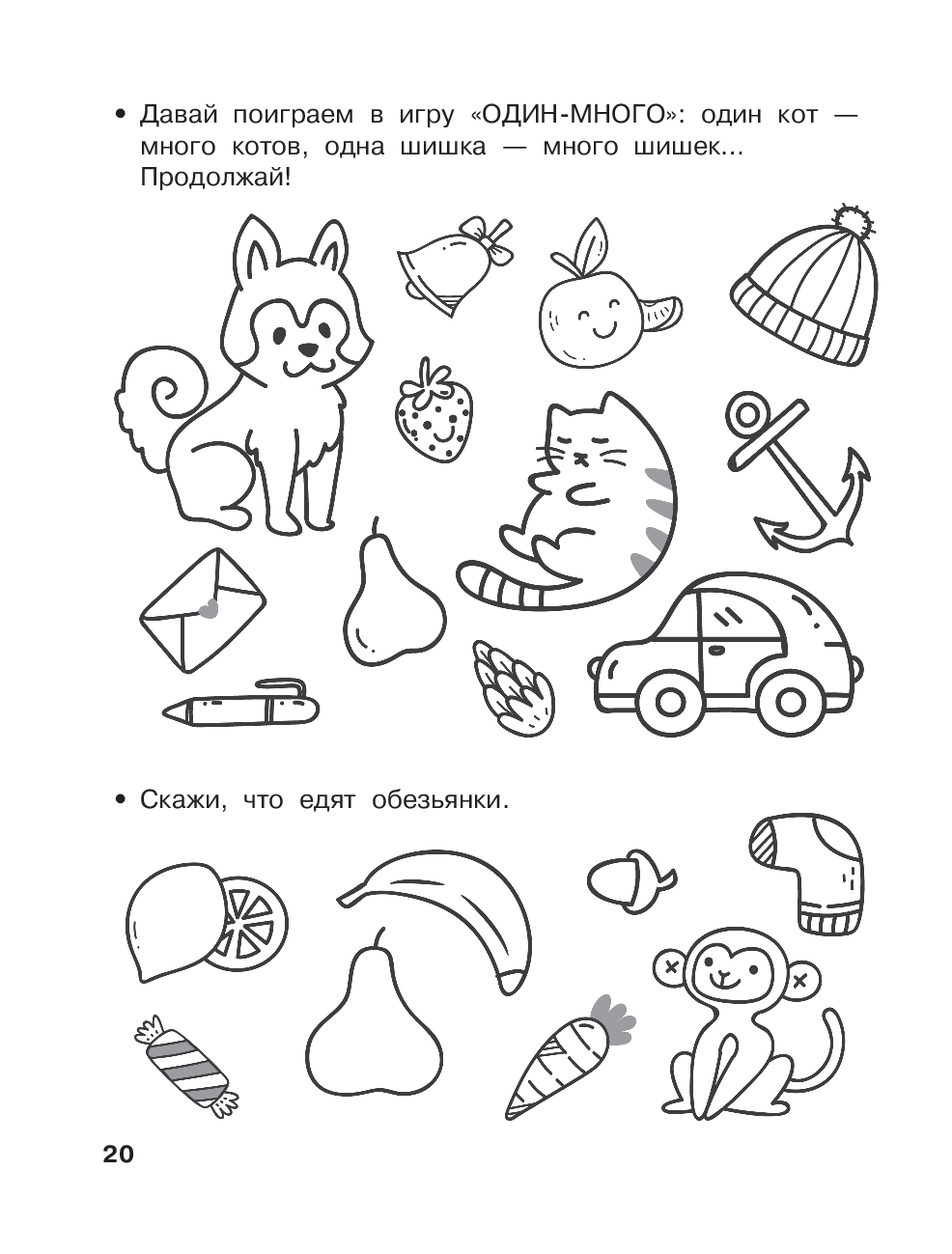 • Давай поиграем в игру «ОДИН-МНОГО»: один кот — много котов, одна шишка — много шишек... Продолжай!

• Скажи, что едят обезьянки.

20