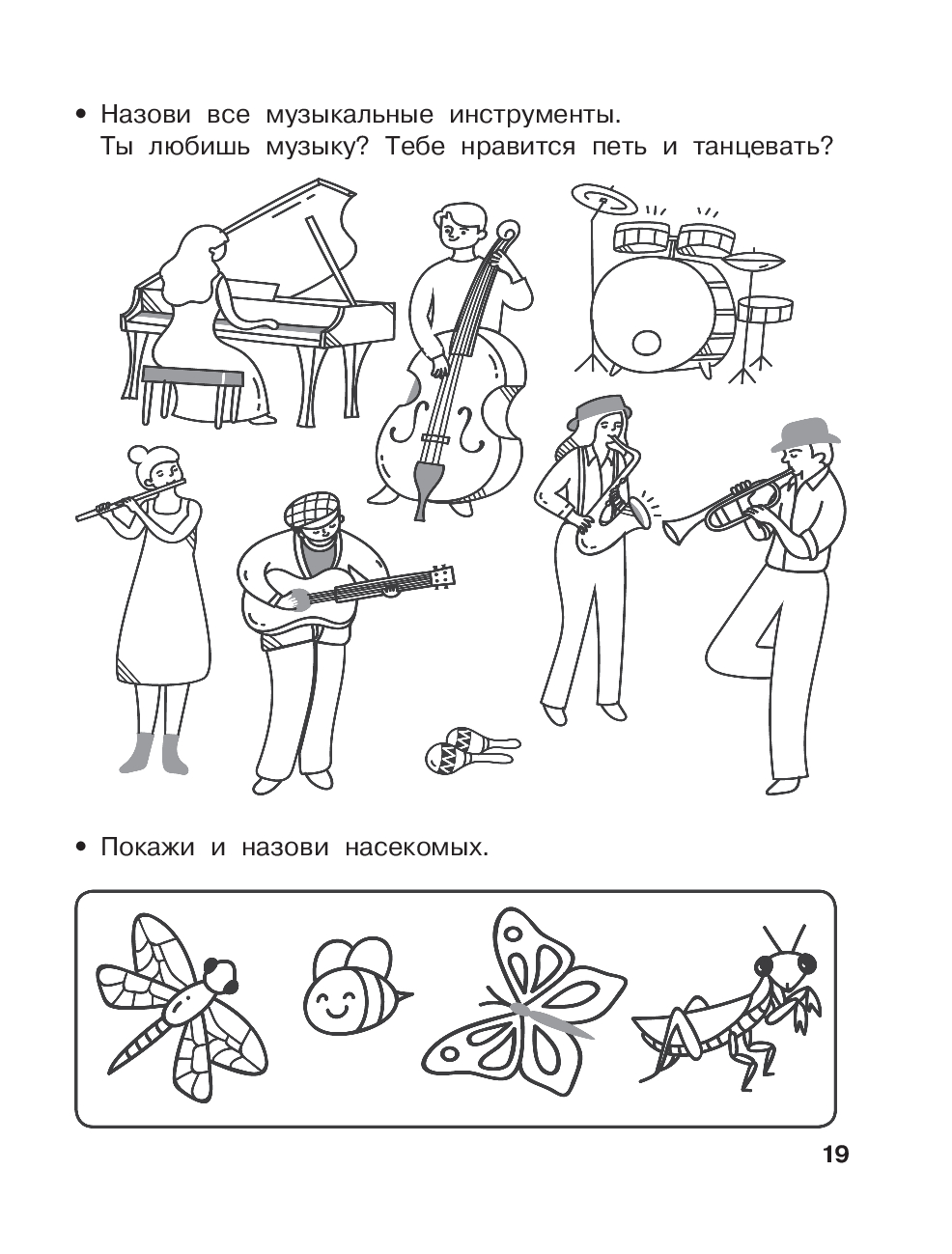 • Назови все музыкальные инструменты.
Ты любишь музыку? Тебе нравится петь и танцевать?

• Покажи и назови насекомых.

19