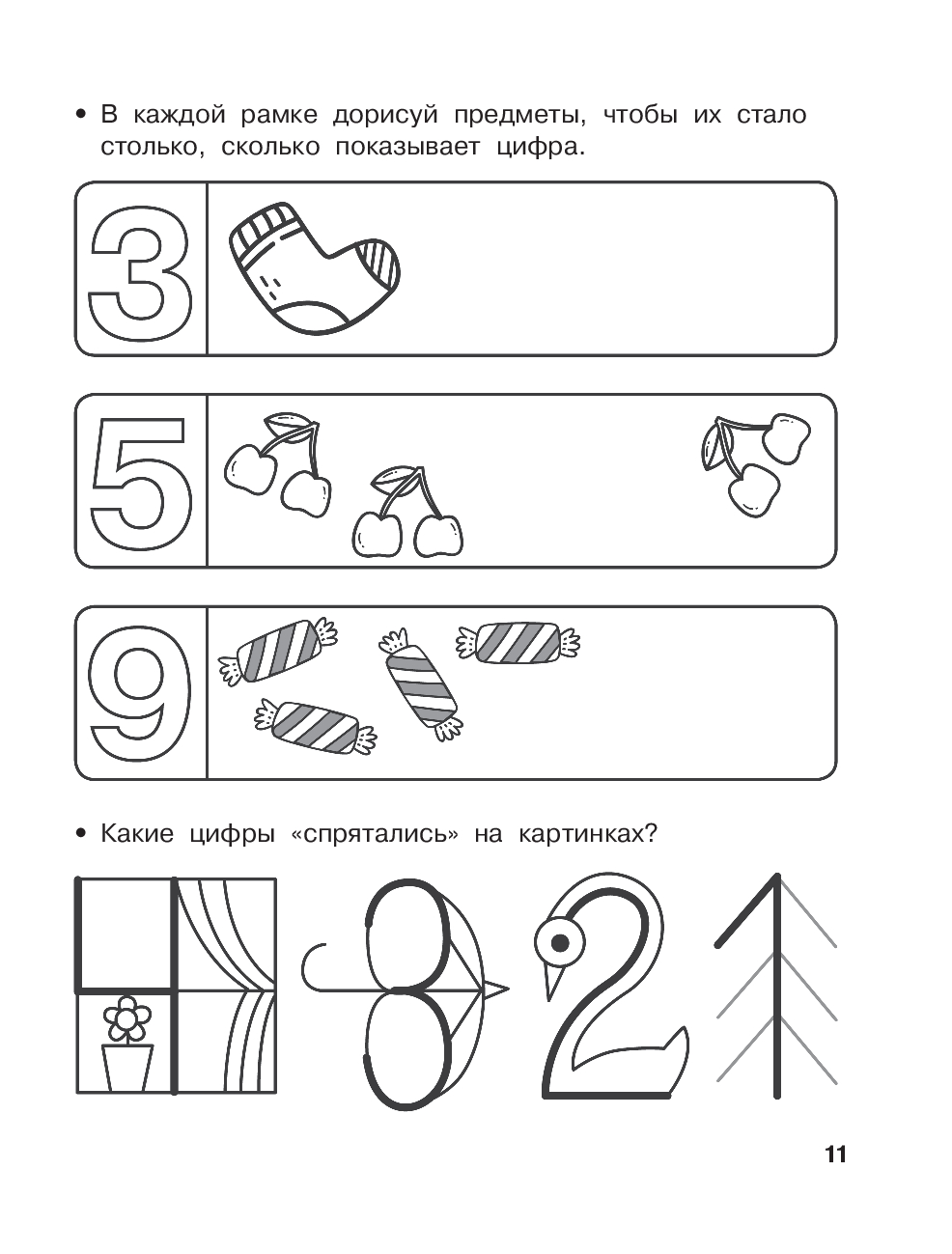 • В каждой рамке дорисуй предметы, чтобы их стало столько, сколько показывает цифра.

3

5

9

• Какие цифры «спрятались» на картинках?

11