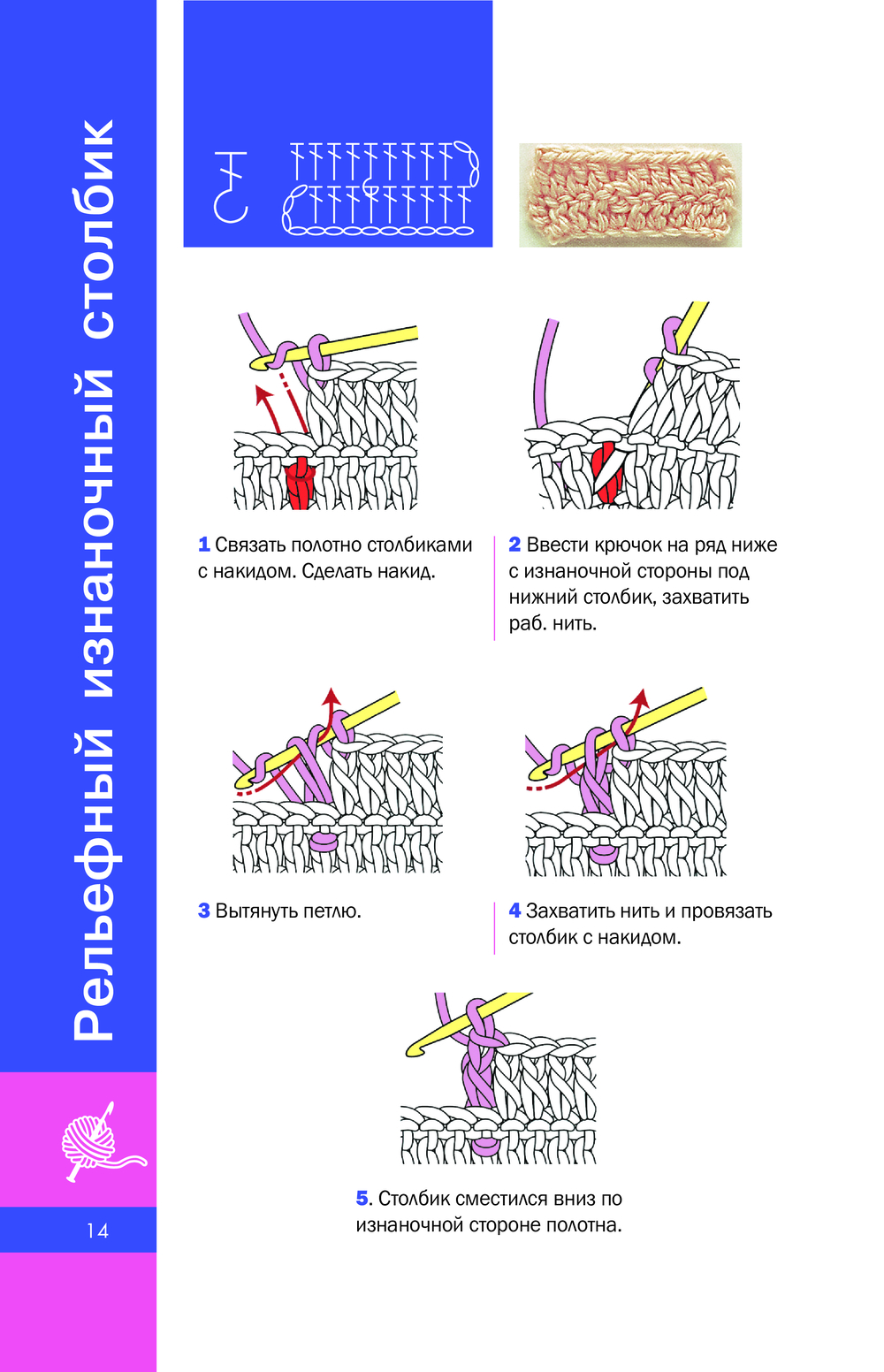 Рельефный изнаночный столбик

1 Связать полотно столбиками с накидом. Сделать накид.

2 Ввести крючок на ряд ниже с изнаночной стороны под нижний столбик, захватить раб. нить.

3 Вытянуть петлю.

4 Захватить нить и провязать столбик с накидом.

5. Столбик сместился вниз по изнаночной стороне полотна.

14